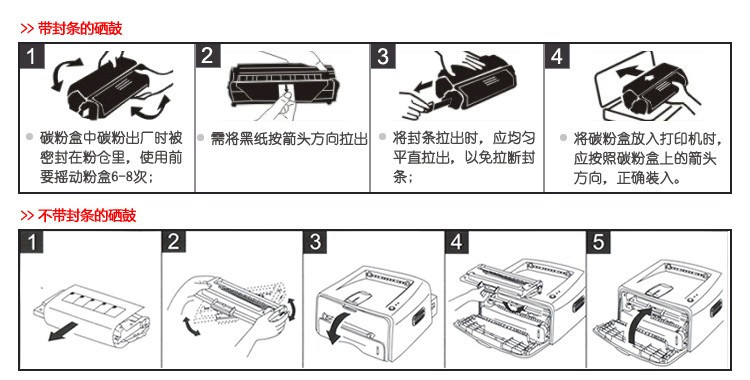 >> 带封条的硒鼓

1

碳粉盒中碳粉出厂时被密封在粉仓里，使用前要摇动粉盒6-8次；

2

需将黑纸按箭头方向拉出

3

将封条拉出时，应均匀平直拉出，以免拉断封条；

4

将碳粉盒放入打印机时，应按照碳粉盒上的箭头方向，正确装入。

>> 不带封条的硒鼓

1

2

3

4

5